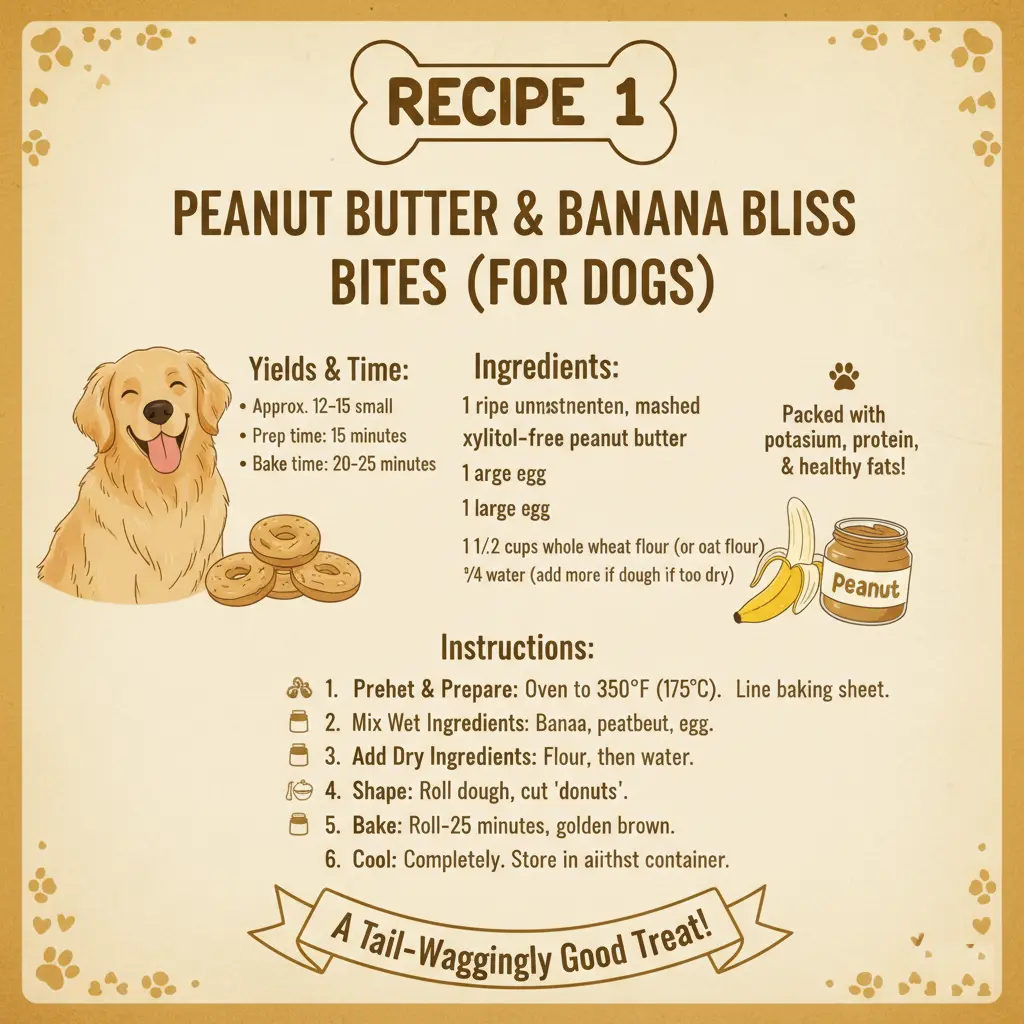 RECIPE 1

PEANUT BUTTER & BANANA BLISS BITES (FOR DOGS)

Yields & Time:
• Approx. 12-15 small
• Prep time: 15 minutes
• Bake time: 20-25 minutes

Ingredients:
1 ripe unnstnenten, mashed
xylitol-free peanut butter
1 arge egg
1 large egg
1 1/2 cups whole wheat flour (or oat flour)
3/4 water (add more if dough if too dry)

Packed with potasium, protein, & healthy fats!

Peanut

Instructions:
1. Prehet & Prepare: Oven to 350°F (175°C). Line baking sheet.
2. Mix Wet Ingredients: Banaa, peatbeut, egg.
3. Add Dry Ingredients: Flour, then water.
4. Shape: Roll dough, cut 'donuts'.
5. Bake: Roll-25 minutes, golden brown.
6. Cool: Completely. Store in aiithst container.

A Tail-Waggingly Good Treat!